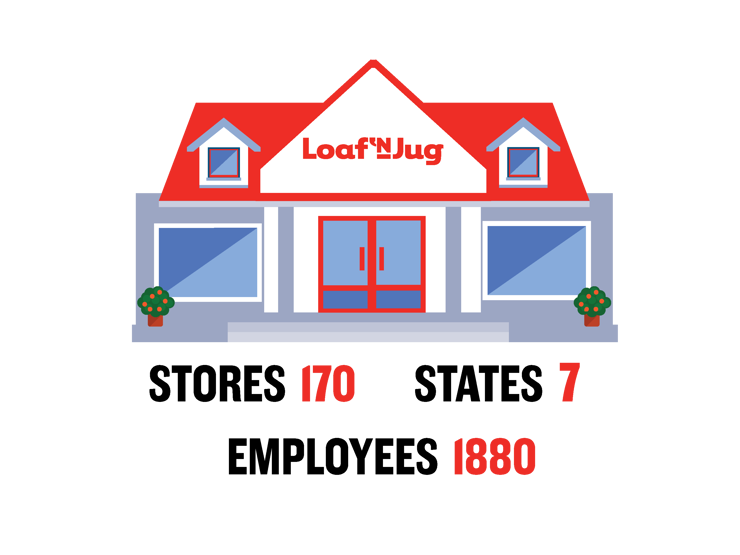 Loaf'N Jug

STORES 170 STATES 7

EMPLOYEES 1880